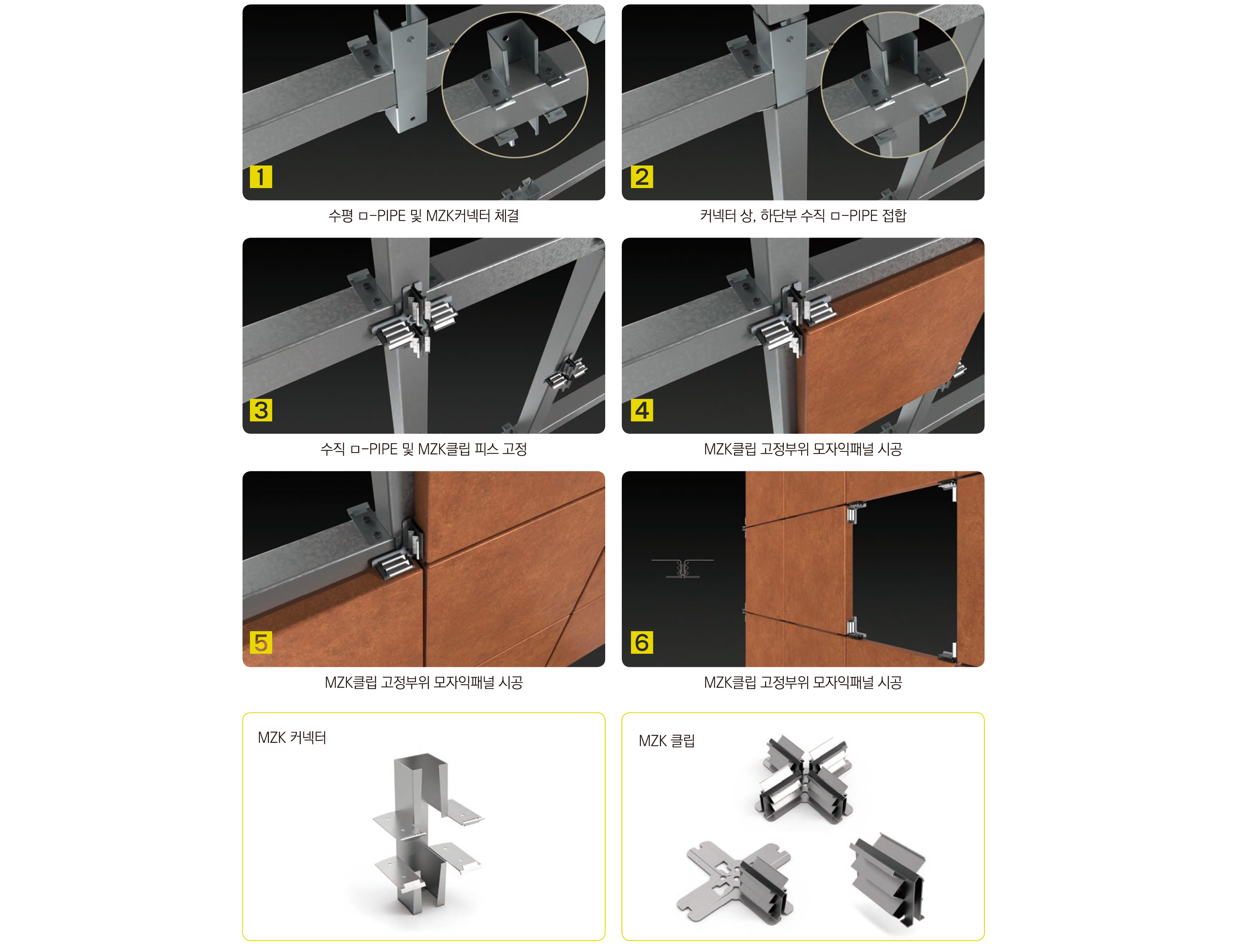 1

수평 ㅁ-PIPE 및 MZK커넥터 체결

2

커넥터 상, 하단부 수직 ㅁ-PIPE 접합

3

수직 ㅁ-PIPE 및 MZK클립 피스 고정

4

MZK클립 고정부위 모자익패널 시공

5

MZK클립 고정부위 모자익패널 시공

6

MZK클립 고정부위 모자익패널 시공

MZK 커넥터

MZK 클립